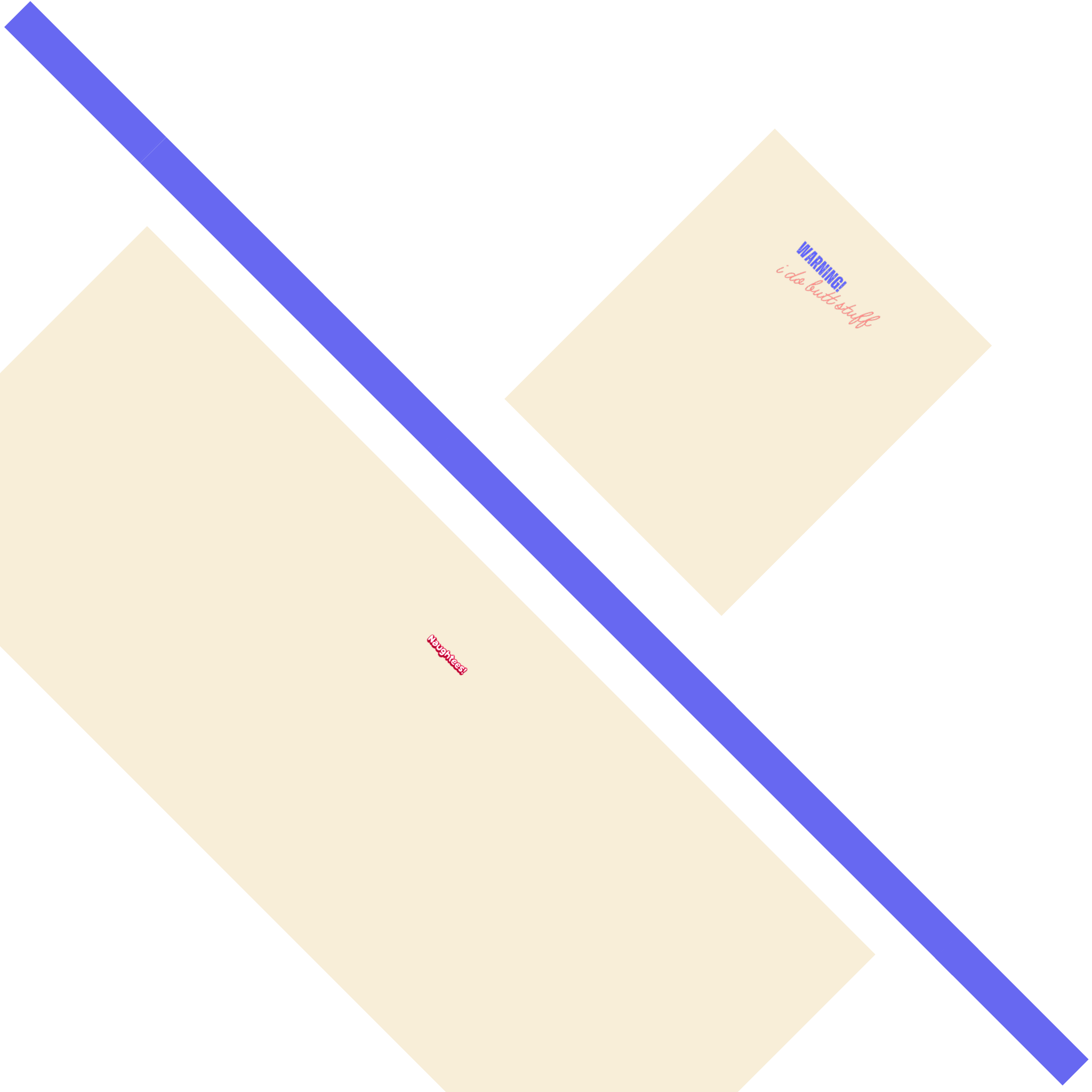 WARNING!
i do butt stuff

Naughtees!