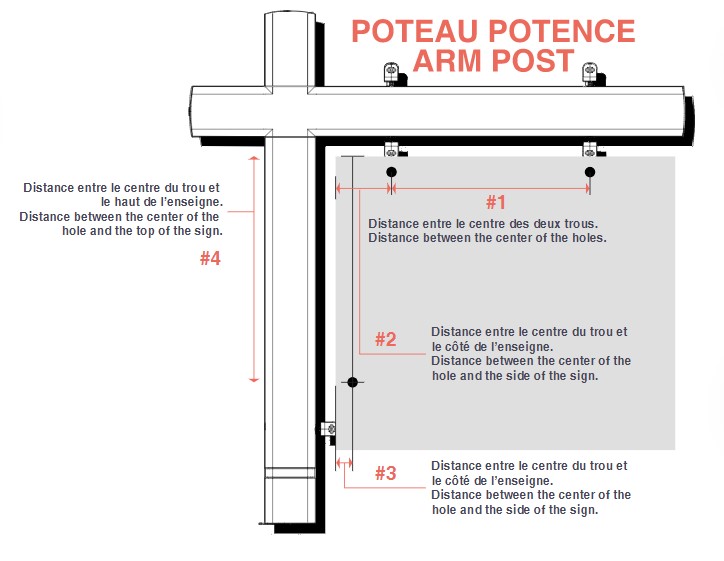 POTEAU POTENCE
ARM POST

Distance entre le centre du trou et le haut de l'enseigne.
Distance between the center of the hole and the top of the sign.

#4

#1

Distance entre le centre des deux trous.
Distance between the center of the holes.

#2

Distance entre le centre du trou et le côté de l'enseigne.
Distance between the center of the hole and the side of the sign.

#3

Distance entre le centre du trou et le côté de l'enseigne.
Distance between the center of the hole and the side of the sign.